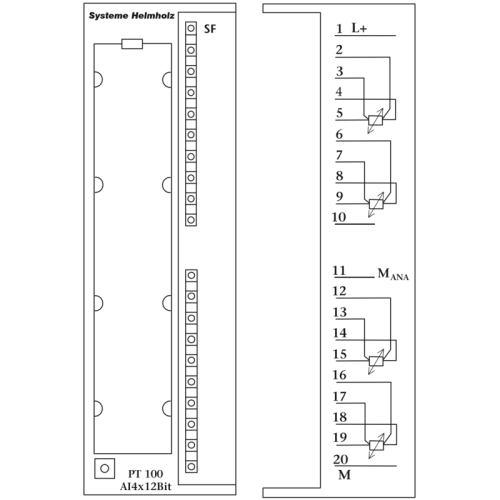 Systeme Helmholz

SF

PT 100
AI4x12Bit

1 L+
2
3
4
5
6
7
8
9
10

11 $M_{ANA}$
12
13
14
15
16
17
18
19
20
M